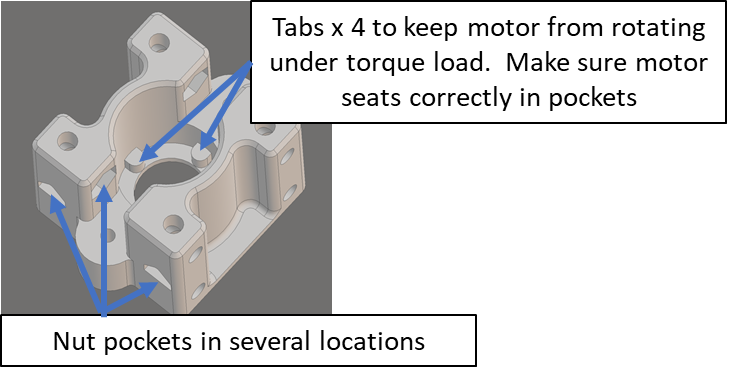 Tabs x 4 to keep motor from rotating under torque load. Make sure motor seats correctly in pockets

Nut pockets in several locations