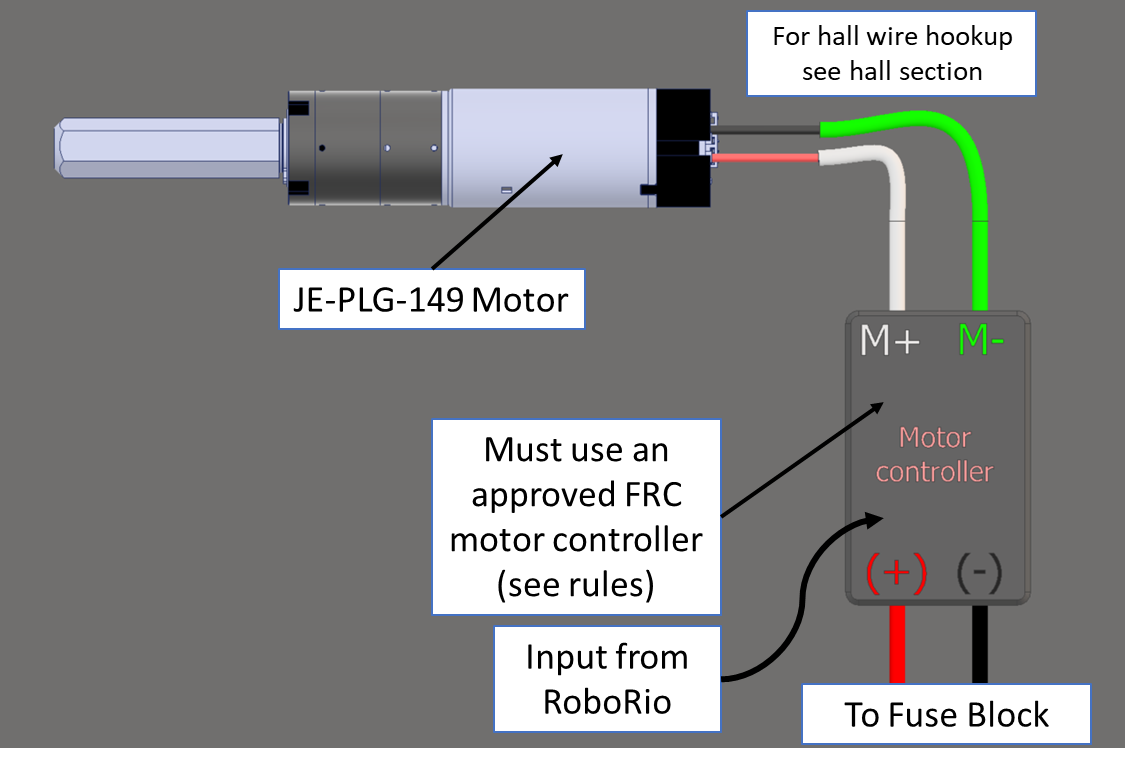 For hall wire hookup see hall section

JE-PLG-149 Motor

M+ M-

Motor controller

Must use an approved FRC motor controller (see rules)

(+) (-)

Input from RoboRio

To Fuse Block