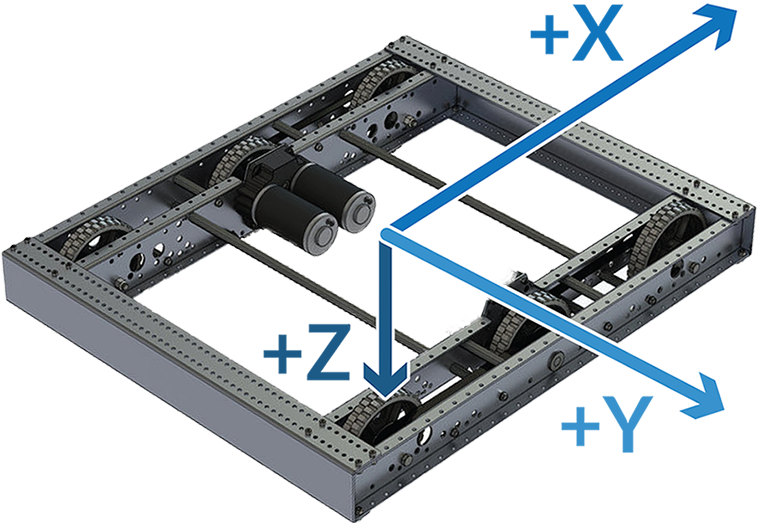 +X

+Z

+Y