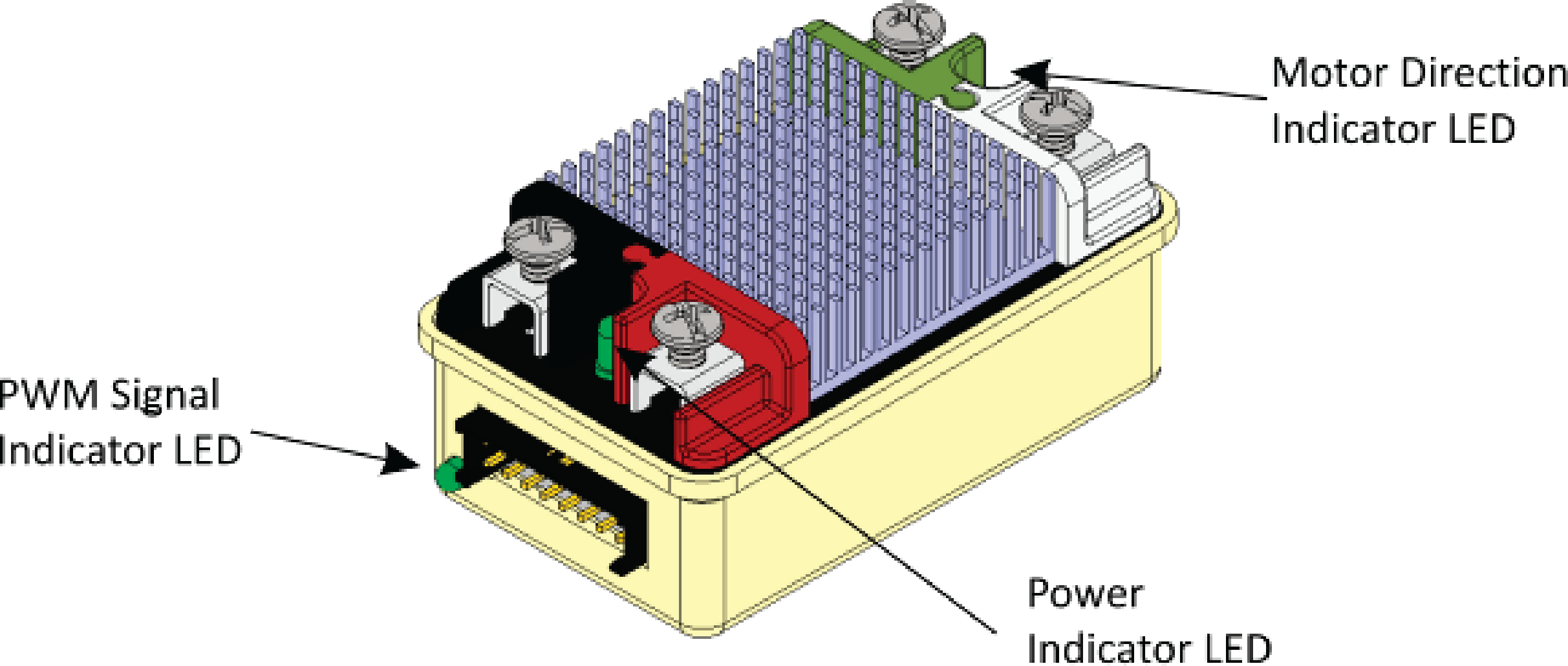 Motor Direction Indicator LED

PWM Signal Indicator LED

Power Indicator LED