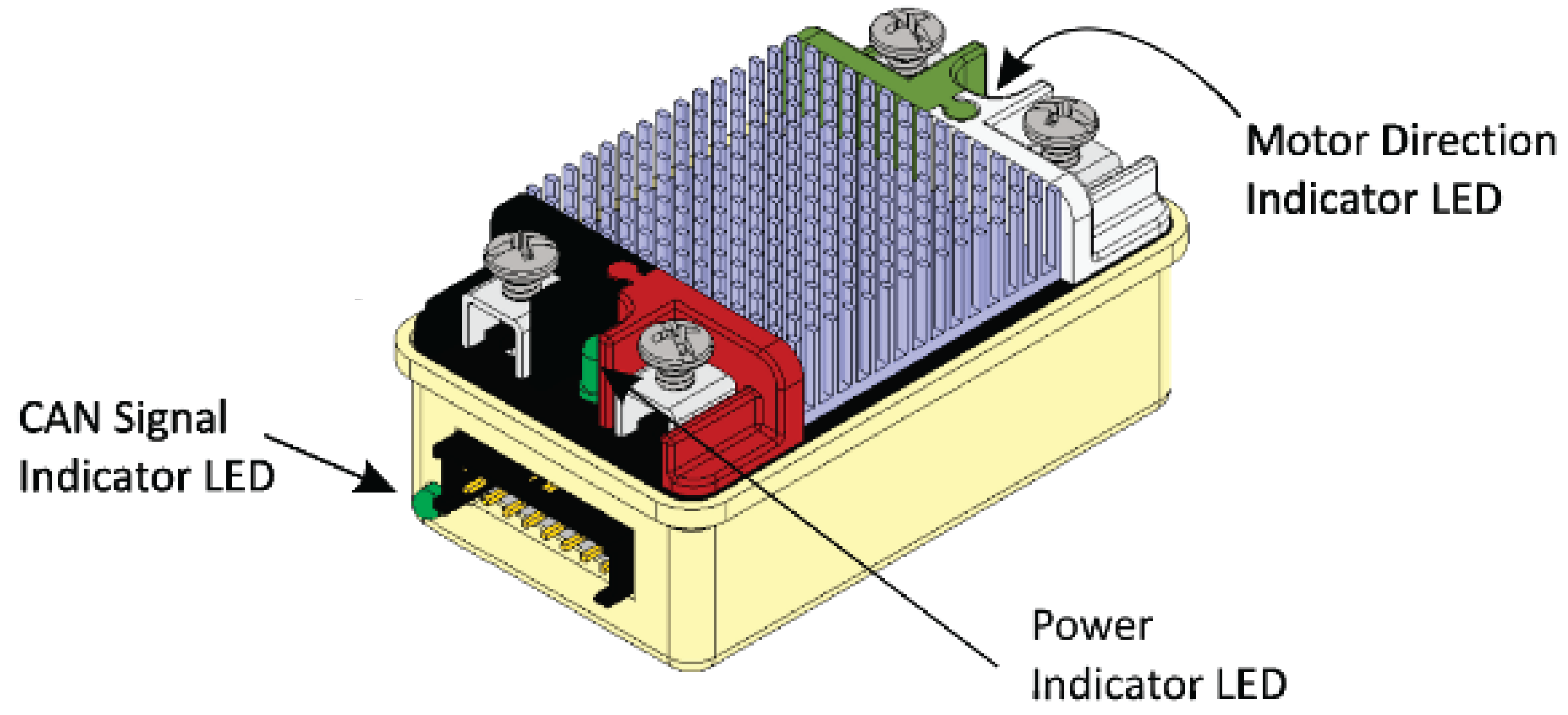 Motor Direction Indicator LED

CAN Signal Indicator LED

Power Indicator LED